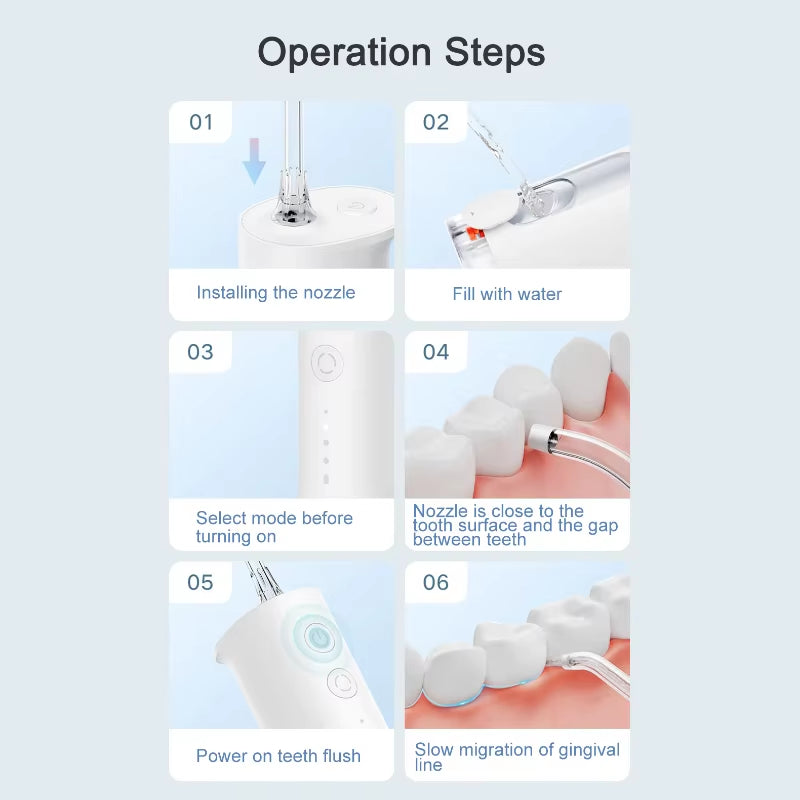 Operation Steps

01

Installing the nozzle

02

Fill with water

03

Select mode before turning on

04

Nozzle is close to the tooth surface and the gap between teeth

05

Power on teeth flush

06

Slow migration of gingival line